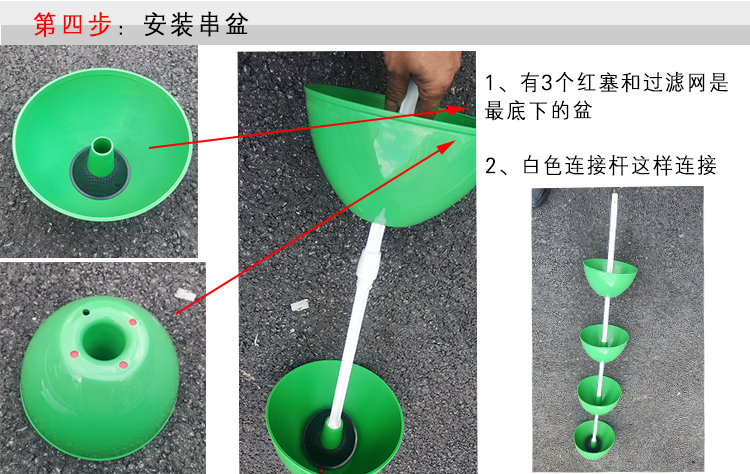 第四步：安装串盆

1、有3个红塞和过滤网是最底下的盆

2、白色连接杆这样连接